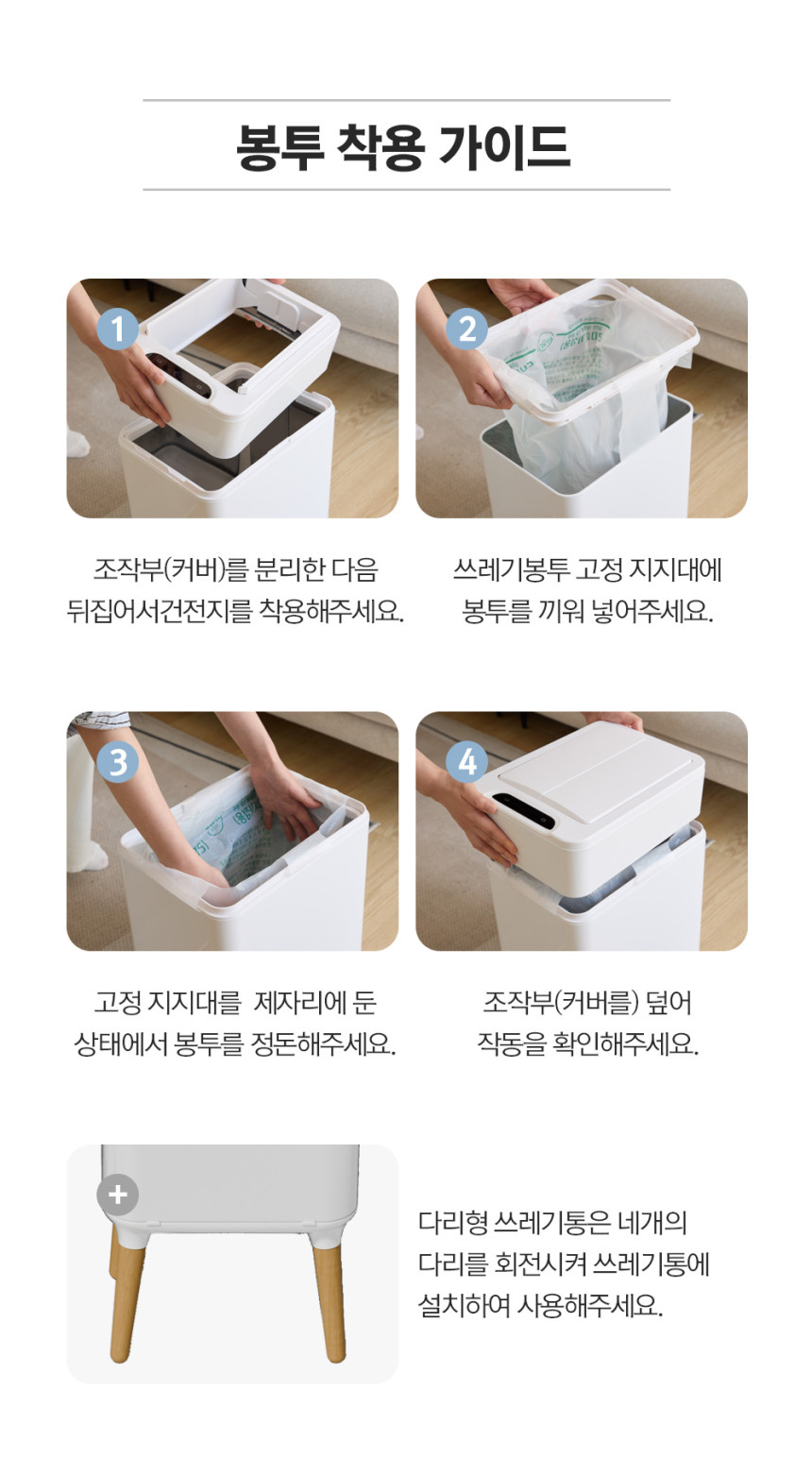 봉투 착용 가이드

1

조작부(커버)를 분리한 다음 뒤집어서건전지를 착용해주세요.

2

쓰레기봉투 고정 지지대에 봉투를 끼워 넣어주세요.

3

고정 지지대를 제자리에 둔 상태에서 봉투를 정돈해주세요.

4

조작부(커버를) 덮어 작동을 확인해주세요.

+

다리형 쓰레기통은 네개의 다리를 회전시켜 쓰레기통에 설치하여 사용해주세요.